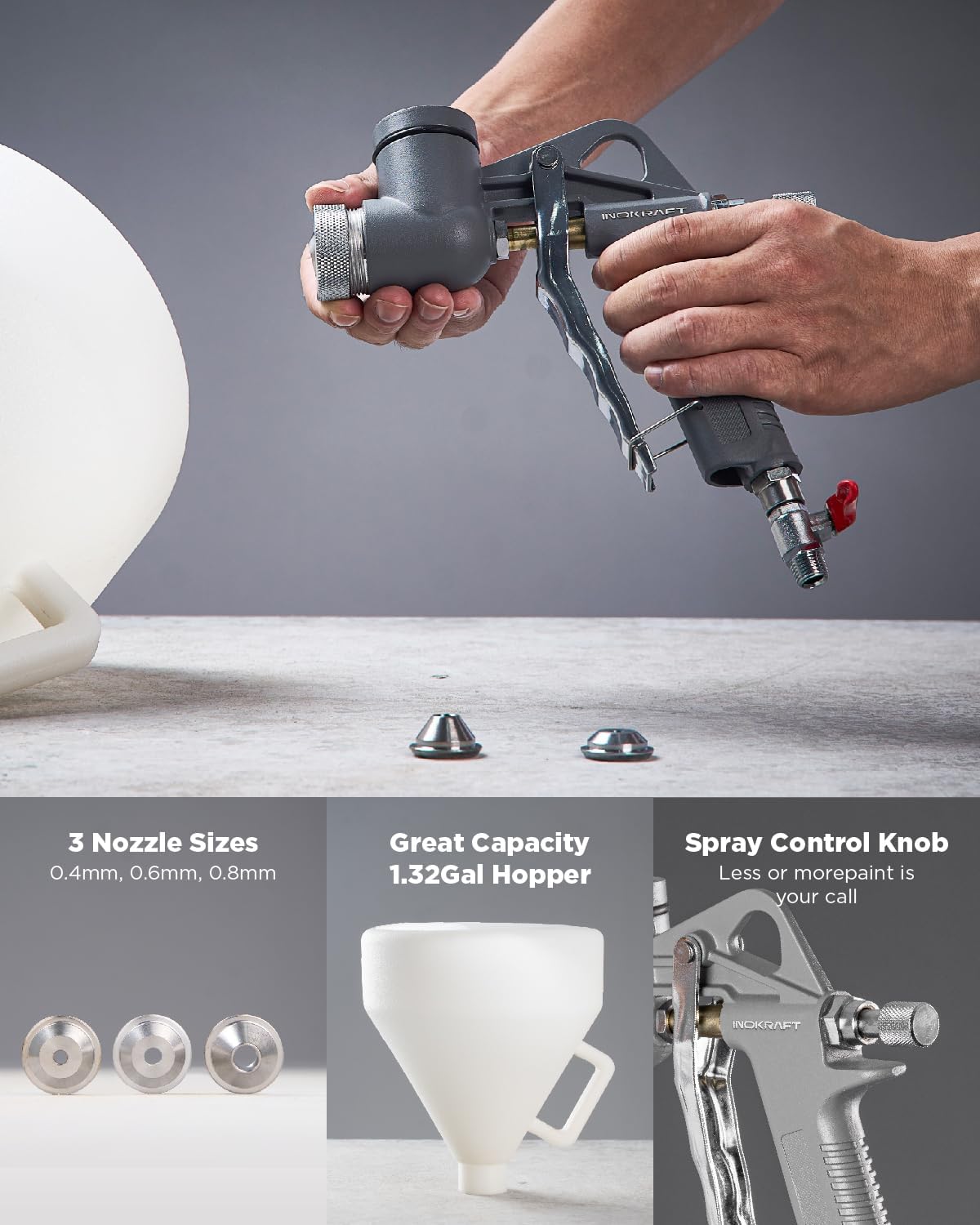 INOKRAFT

3 Nozzle Sizes
0.4mm, 0.6mm, 0.8mm

Great Capacity
1.32Gal Hopper

Spray Control Knob
Less or morepaint is your call

INOKRAFT