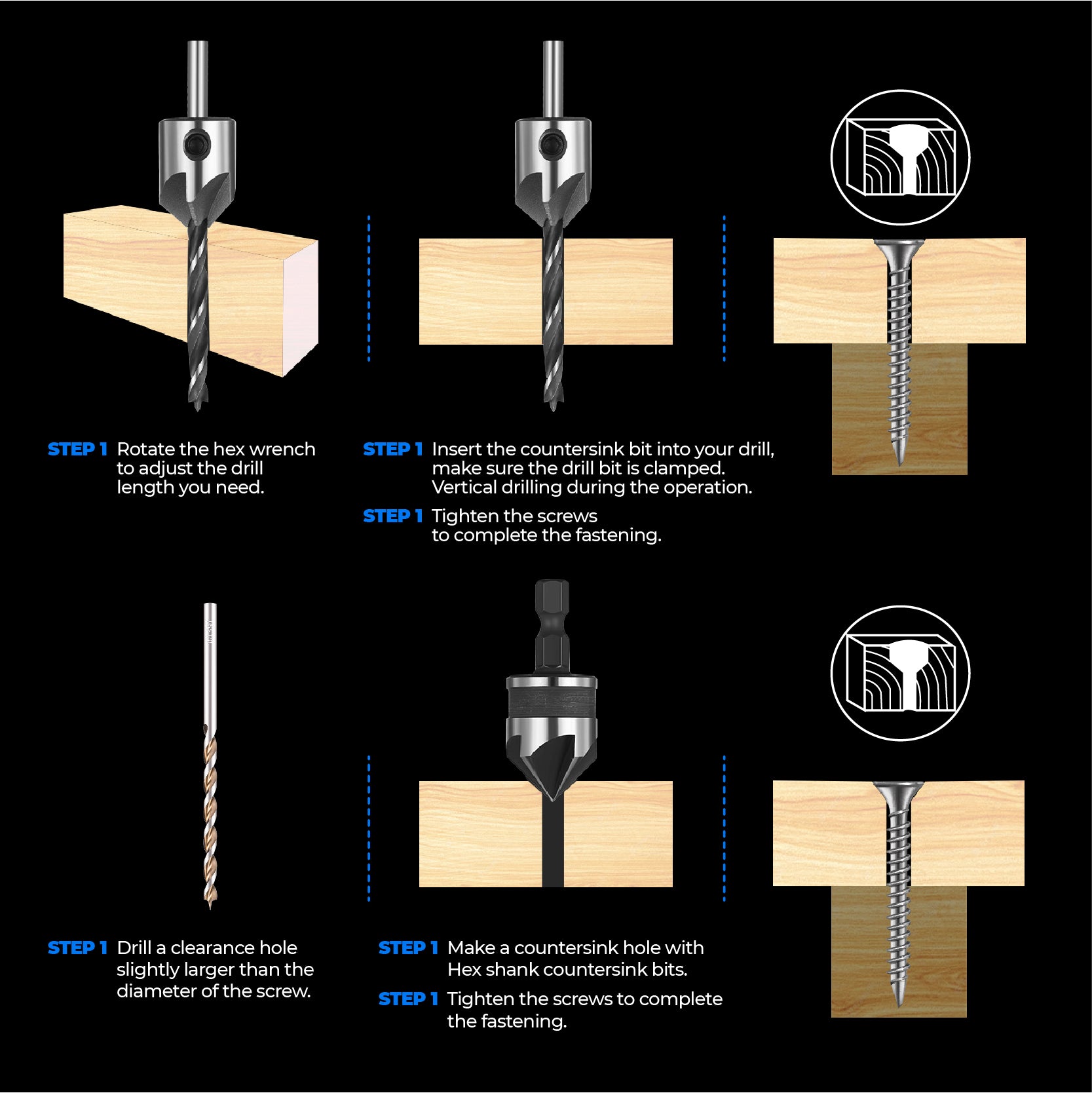 STEP 1 Rotate the hex wrench to adjust the drill length you need.

STEP 1 Insert the countersink bit into your drill, make sure the drill bit is clamped. Vertical drilling during the operation.

STEP 1 Tighten the screws to complete the fastening.

STEP 1 Drill a clearance hole slightly larger than the diameter of the screw.

STEP 1 Make a countersink hole with Hex shank countersink bits.

STEP 1 Tighten the screws to complete the fastening.