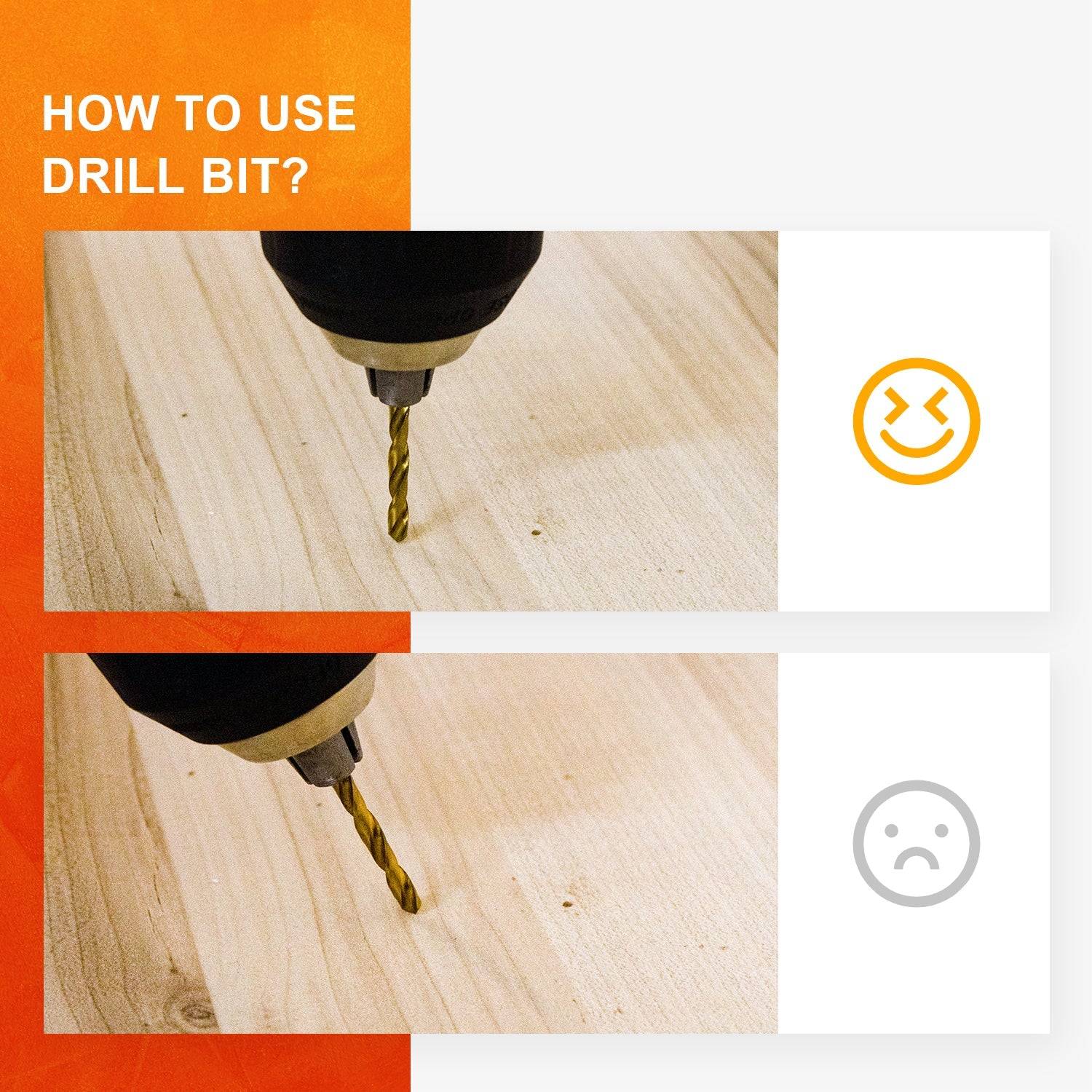 HOW TO USE DRILL BIT?