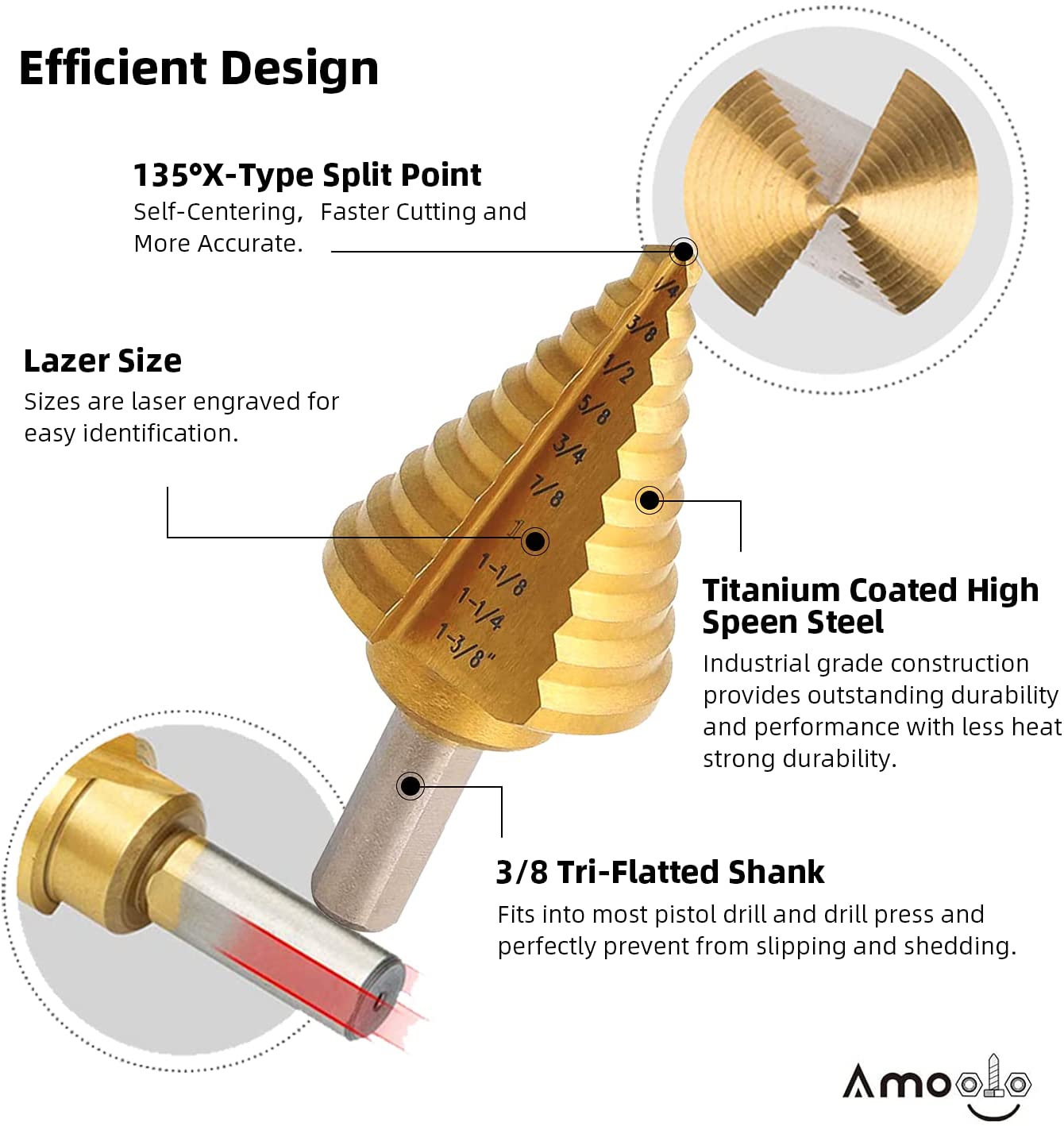 Efficient Design

135°X-Type Split Point
Self-Centering, Faster Cutting and More Accurate.

Lazer Size
Sizes are laser engraved for easy identification.

1/4
3/8
1/2
5/8
3/4
7/8
1
1-1/8
1-1/4
1-3/8"

Titanium Coated High Speen Steel
Industrial grade construction provides outstanding durability and performance with less heat strong durability.

3/8 Tri-Flatted Shank
Fits into most pistol drill and drill press and perfectly prevent from slipping and shedding.

Amoolo