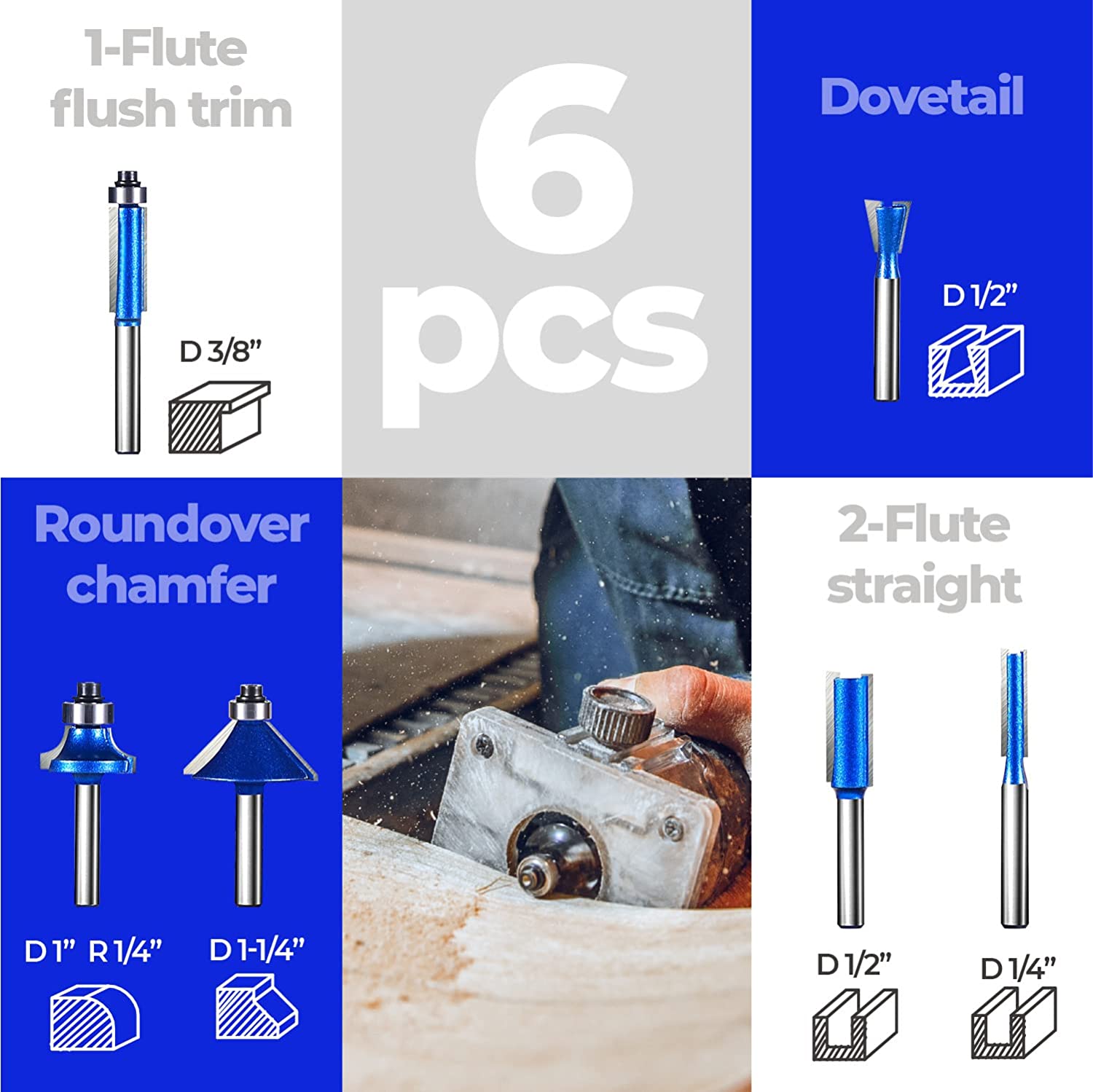 1-Flute flush trim

D 3/8”

6 pcs

Dovetail

D 1/2”

Roundover chamfer

D 1” R 1/4”

D 1-1/4”

2-Flute straight

D 1/2”

D 1/4”