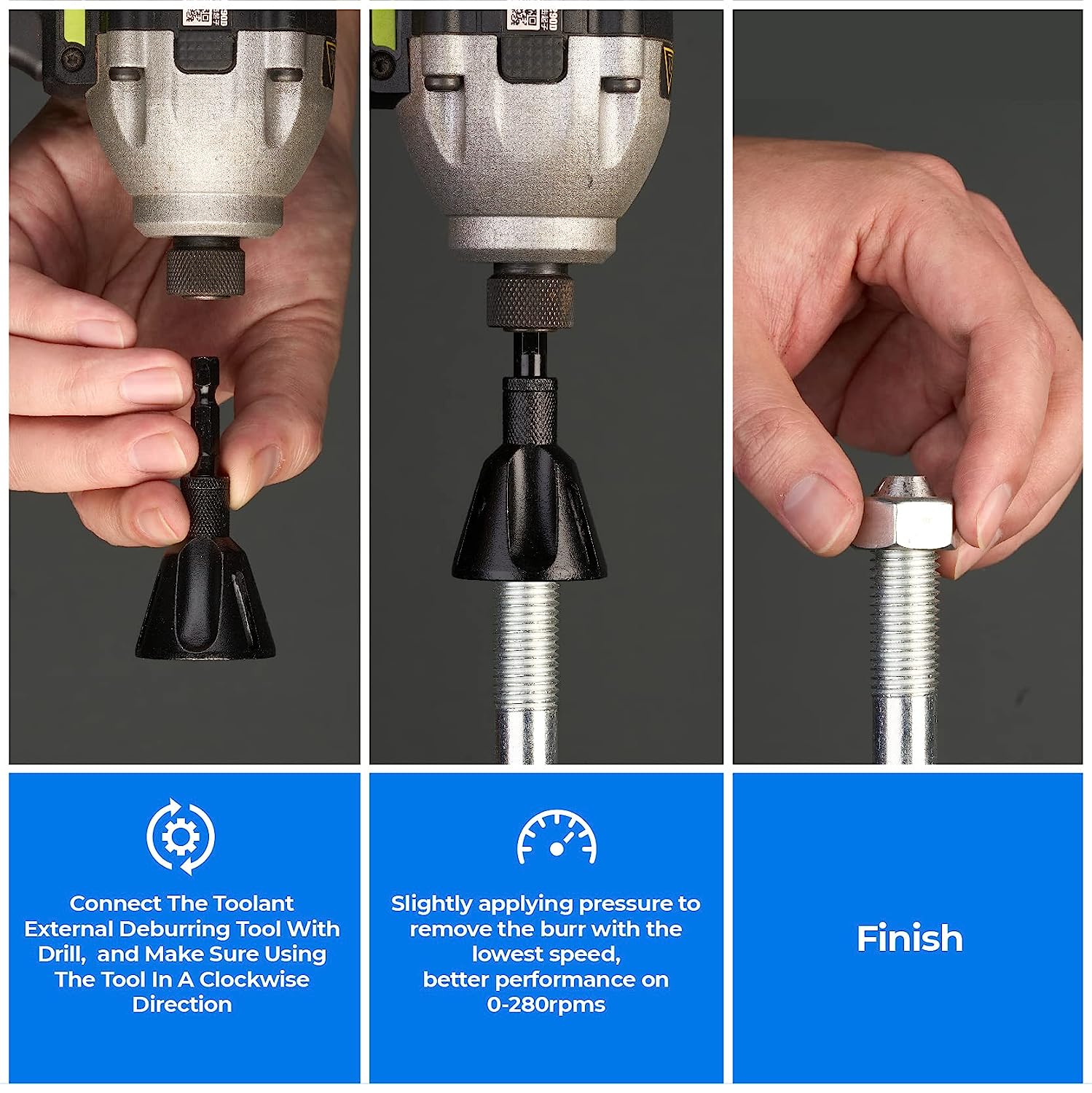 Connect The Toolant External Deburring Tool With Drill,  and Make Sure Using The Tool In A Clockwise Direction

Slightly applying pressure to remove the burr with the lowest speed,
better performance on 0-280rpms

Finish