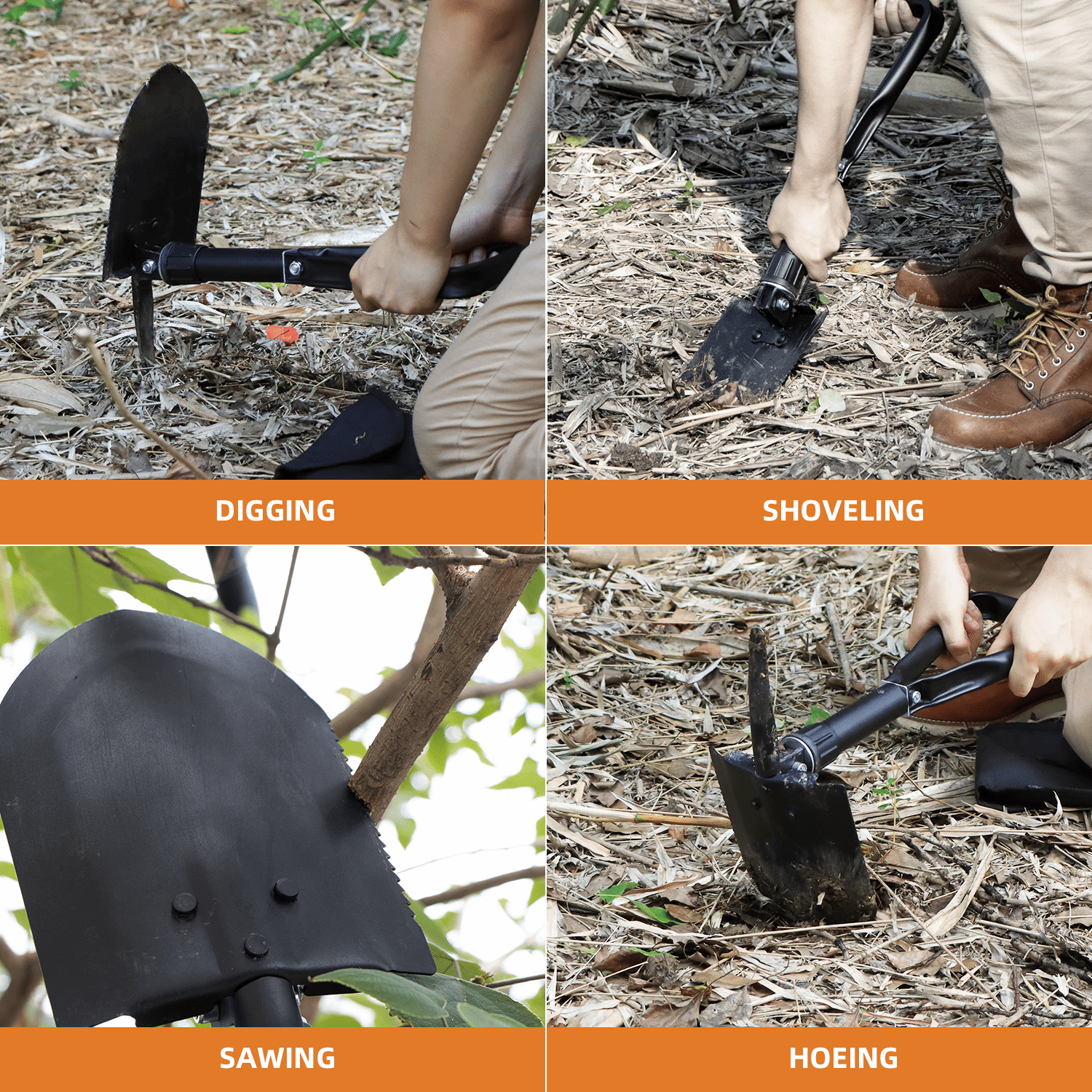 DIGGING

SHOVELING

SAWING

HOEING